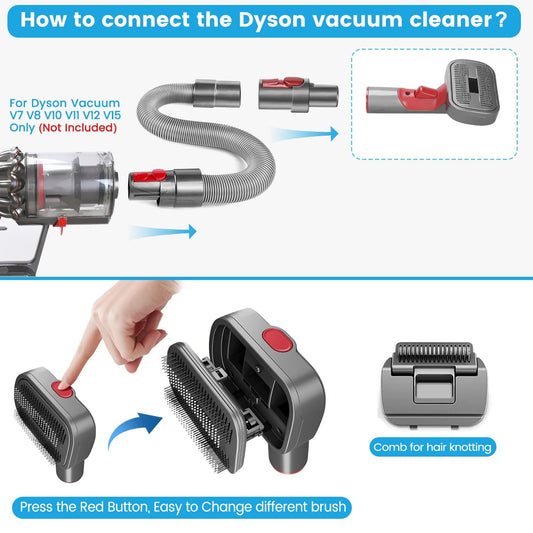 How to connect the Dyson vacuum cleaner?

For Dyson Vacuum V7 V8 V10 V11 V12 V15 Only (Not Included)

Comb for hair knotting

Press the Red Button, Easy to Change different brush